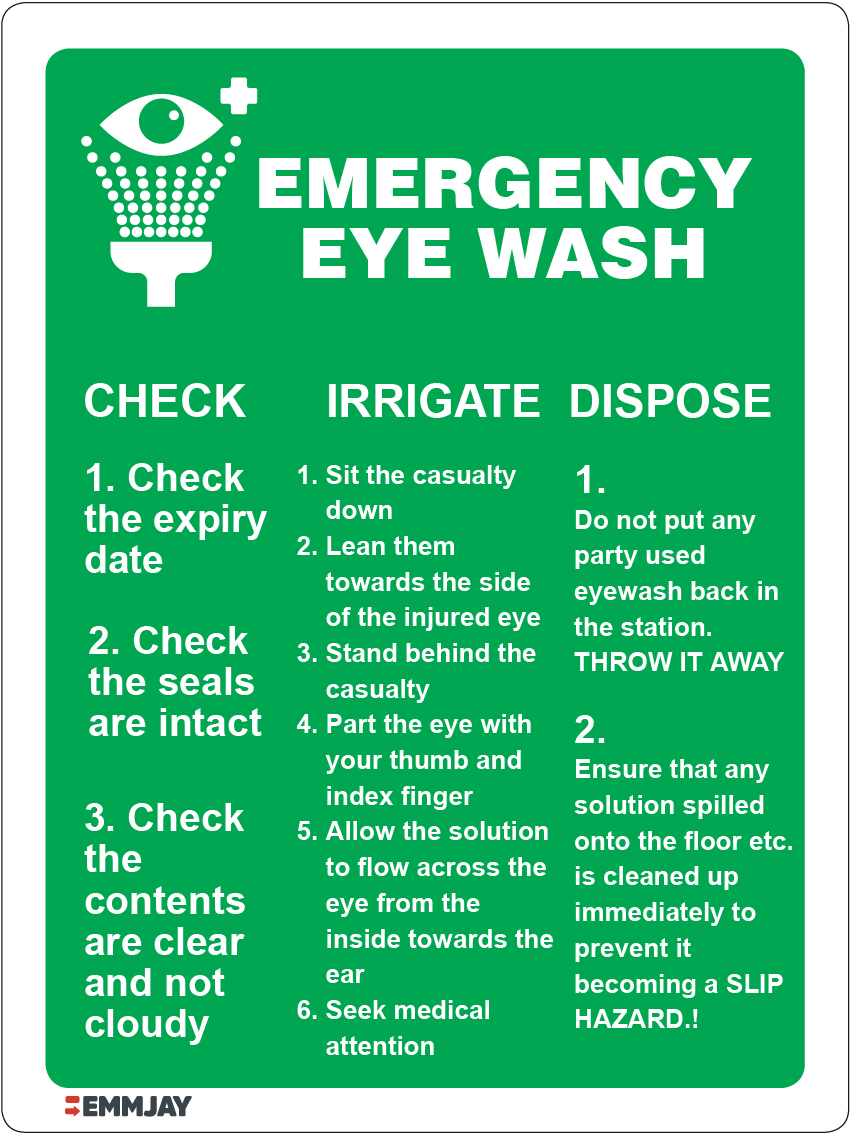 EMERGENCY EYE WASH

CHECK

1. Check the expiry date

2. Check the seals are intact

3. Check the contents are clear and not cloudy

IRRIGATE

1. Sit the casualty down
2. Lean them towards the side of the injured eye
3. Stand behind the casualty
4. Part the eye with your thumb and index finger
5. Allow the solution to flow across the eye from the inside towards the ear
6. Seek medical attention

DISPOSE

1.
Do not put any party used eyewash back in the station. THROW IT AWAY

2.
Ensure that any solution spilled onto the floor etc. is cleaned up immediately to prevent it becoming a SLIP HAZARD.!

EMMJAY