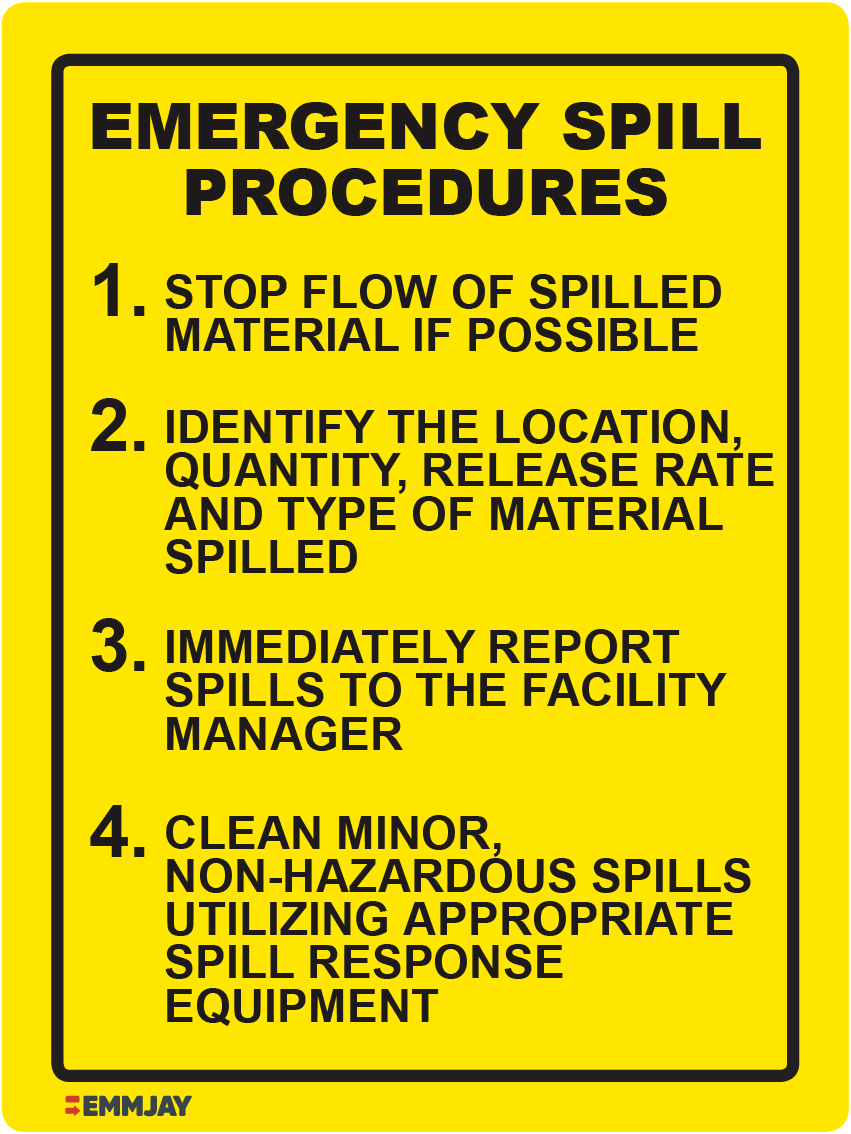 EMERGENCY SPILL PROCEDURES

1. STOP FLOW OF SPILLED MATERIAL IF POSSIBLE

2. IDENTIFY THE LOCATION, QUANTITY, RELEASE RATE AND TYPE OF MATERIAL SPILLED

3. IMMEDIATELY REPORT SPILLS TO THE FACILITY MANAGER

4. CLEAN MINOR, NON-HAZARDOUS SPILLS UTILIZING APPROPRIATE SPILL RESPONSE EQUIPMENT

EMMJAY